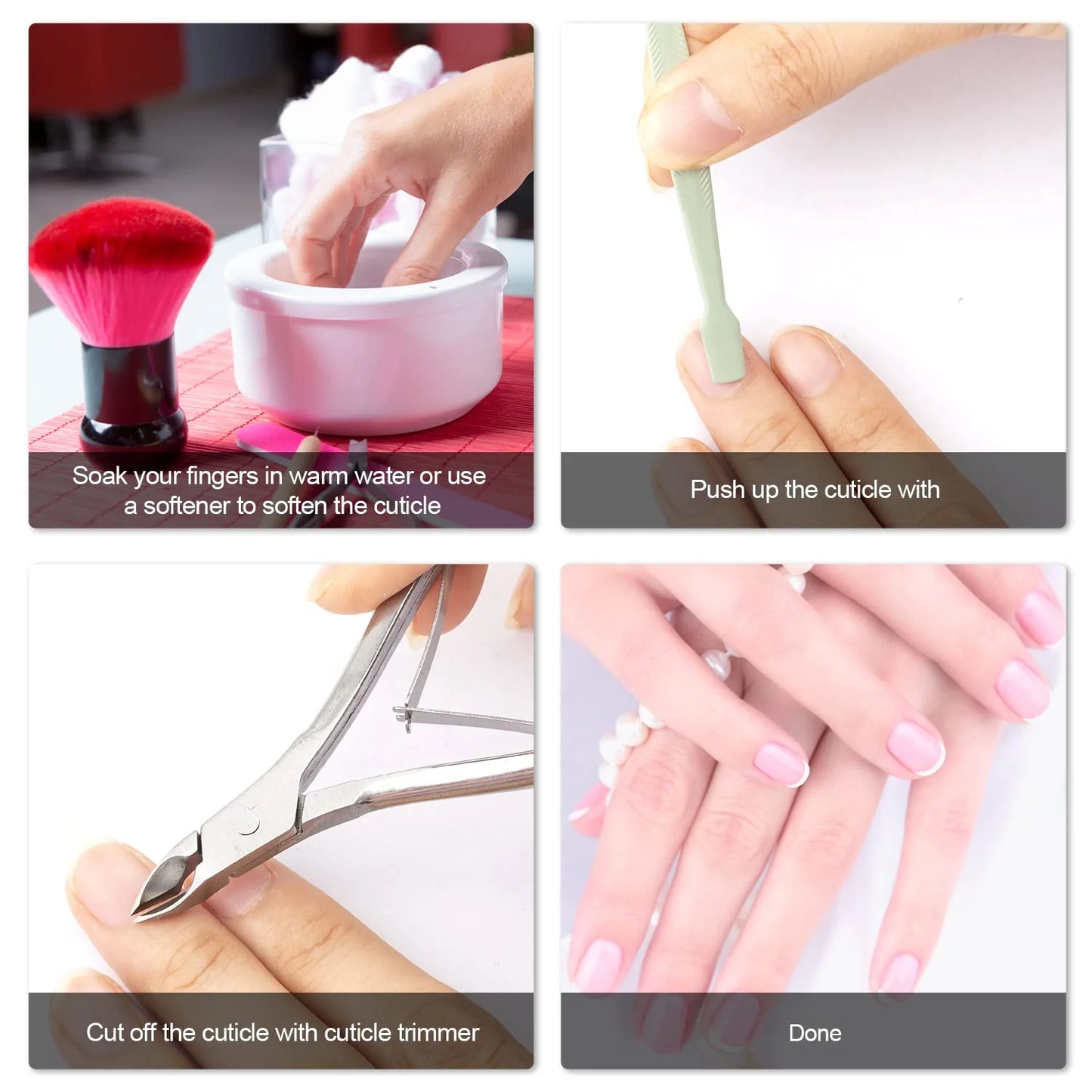 Soak your fingers in warm water or use a softener to soften the cuticle

Push up the cuticle with

Cut off the cuticle with cuticle trimmer

Done