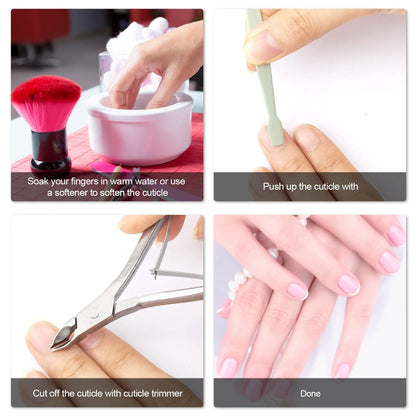 Soak your fingers in warm water or use a softener to soften the cuticle

Push up the cuticle with

Cut off the cuticle with cuticle trimmer

Done