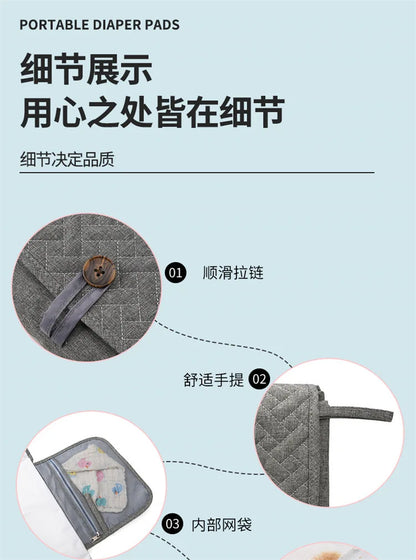 PORTABLE DIAPER PADS

细节展示
用心之处皆在细节

细节决定品质

01 顺滑拉链

舒适手提 02

03 内部网袋