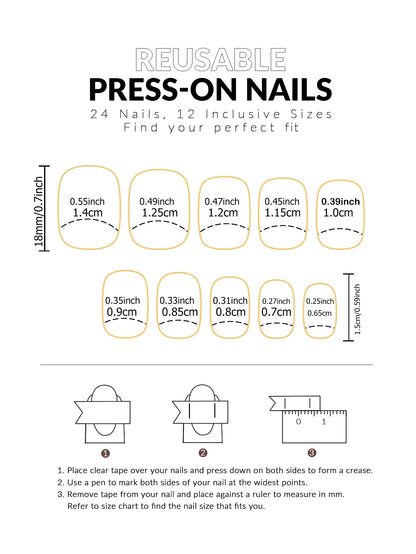 REUSABLE
PRESS-ON NAILS
24 Nails, 12 Inclusive Sizes
Find your perfect fit

18mm/0.7inch

0.55inch 1.4cm

0.49inch 1.25cm

0.47inch 1.2cm

0.45inch 1.15cm

0.39inch 1.0cm

0.35inch 0.9cm

0.33inch 0.85cm

0.31inch 0.8cm

0.27inch 0.7cm

0.25inch 0.65cm

1.5cm/0.59inch

0 1

1

2

3

1. Place clear tape over your nails and press down on both sides to form a crease.
2. Use a pen to mark both sides of your nail at the widest points.
3. Remove tape from your nail and place against a ruler to measure in mm. Refer to size chart to find the nail size that fits you.