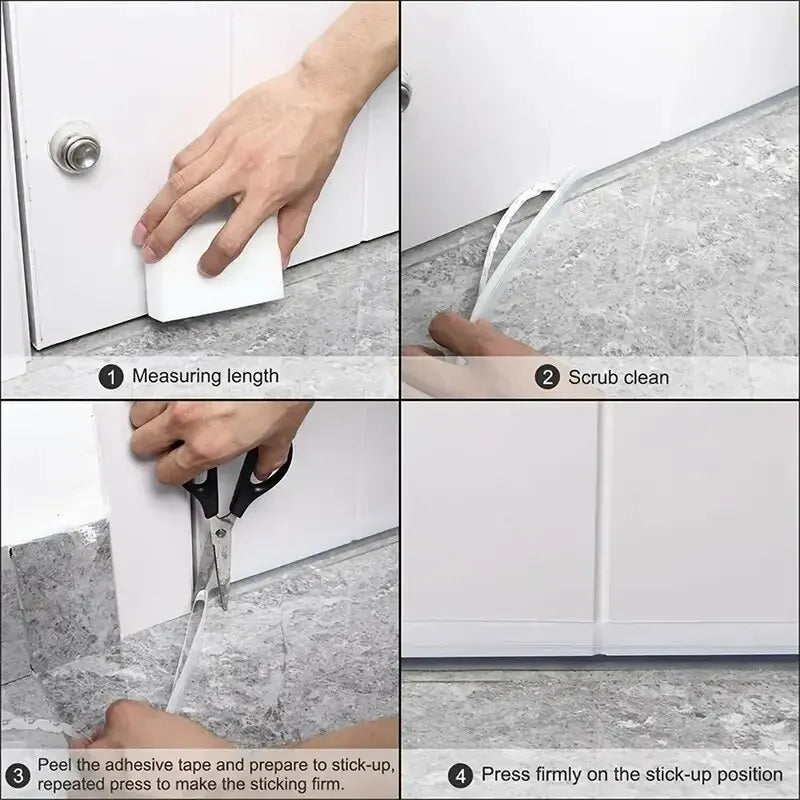 1 Measuring length

2 Scrub clean

3 Peel the adhesive tape and prepare to stick-up, repeated press to make the sticking firm.

4 Press firmly on the stick-up position