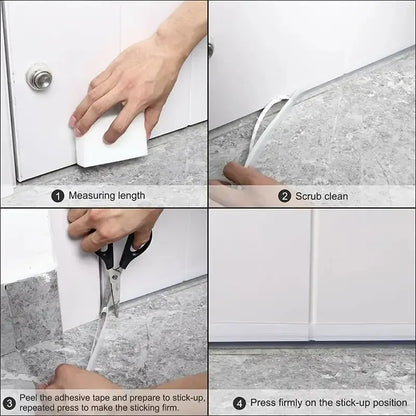 1 Measuring length

2 Scrub clean

3 Peel the adhesive tape and prepare to stick-up, repeated press to make the sticking firm.

4 Press firmly on the stick-up position