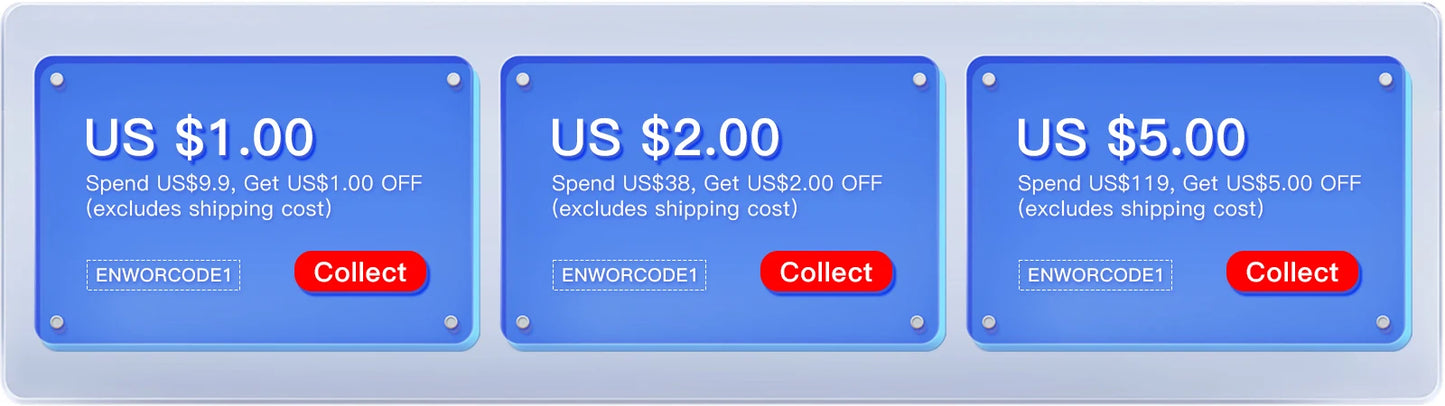 US $1.00

Spend US$9.9, Get US$1.00 OFF (excludes shipping cost)

ENWORCODE1

Collect

US $2.00

Spend US$38, Get US$2.00 OFF (excludes shipping cost)

ENWORCODE1

Collect

US $5.00

Spend US$119, Get US$5.00 OFF (excludes shipping cost)

ENWORCODE1

Collect