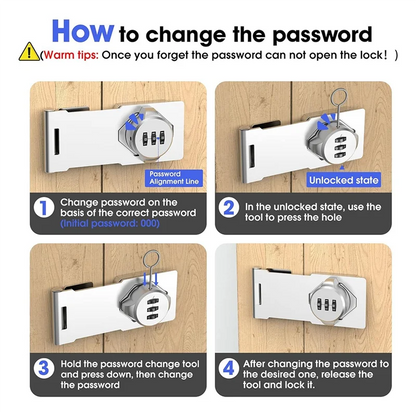 How to change the password

(Warm tips: Once you forget the password can not open the lock！)

Password Alignment Line

1 Change password on the basis of the correct password (Initial password: 000)

Unlocked state

2 In the unlocked state, use the tool to press the hole

3 Hold the password change tool and press down, then change the password

4 After changing the password to the desired one, release the tool and lock it.