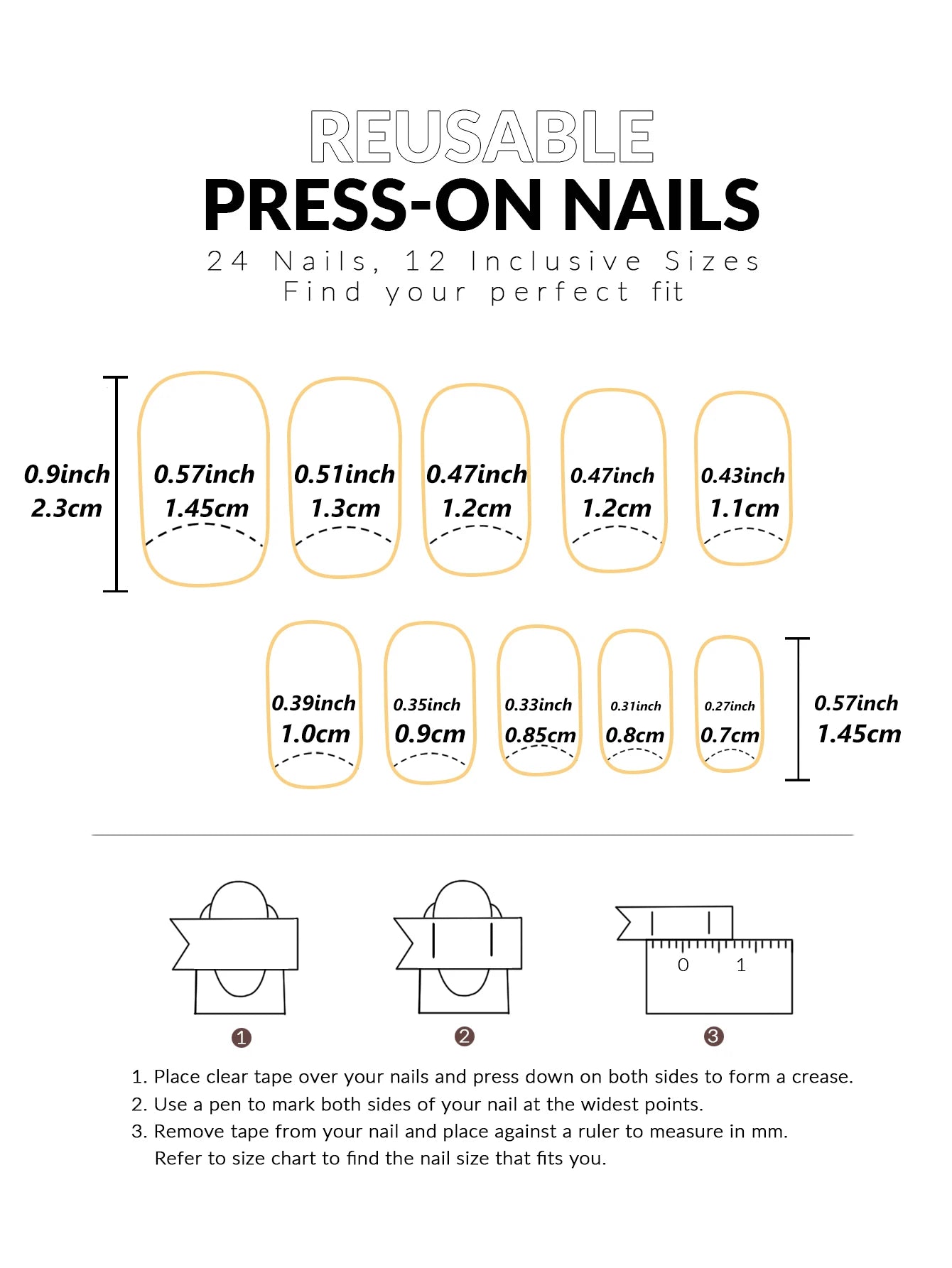 REUSABLE
PRESS-ON NAILS
24 Nails, 12 Inclusive Sizes
Find your perfect fit

0.9inch
2.3cm

0.57inch
1.45cm

0.51inch
1.3cm

0.47inch
1.2cm

0.47inch
1.2cm

0.43inch
1.1cm

0.39inch
1.0cm

0.35inch
0.9cm

0.33inch
0.85cm

0.31inch
0.8cm

0.27inch
0.7cm

0.57inch
1.45cm

0 1

1

2

3

1. Place clear tape over your nails and press down on both sides to form a crease.
2. Use a pen to mark both sides of your nail at the widest points.
3. Remove tape from your nail and place against a ruler to measure in mm.
Refer to size chart to find the nail size that fits you.