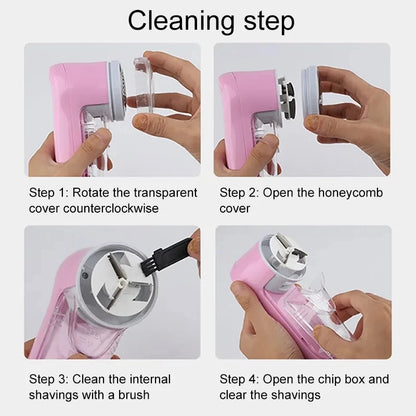 Cleaning step

Step 1: Rotate the transparent cover counterclockwise

Step 2: Open the honeycomb cover

Step 3: Clean the internal shavings with a brush

Step 4: Open the chip box and clear the shavings