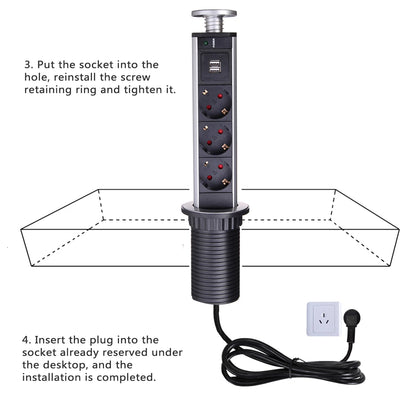 3. Put the socket into the hole, reinstall the screw retaining ring and tighten it.

4. Insert the plug into the socket already reserved under the desktop, and the installation is completed.