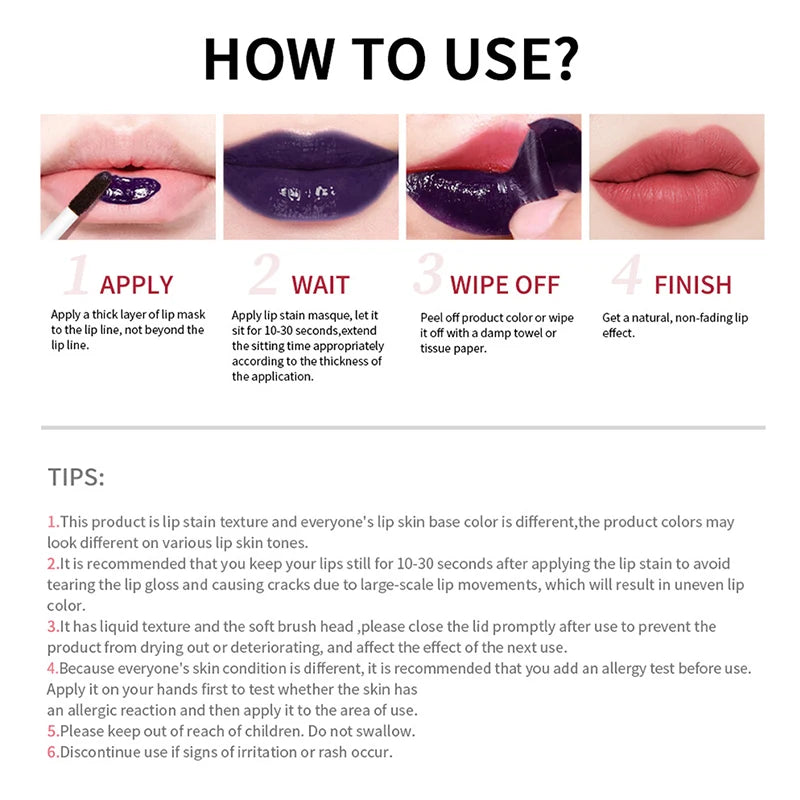 HOW TO USE?

1 APPLY
Apply a thick layer of lip mask to the lip line, not beyond the lip line.

2 WAIT
Apply lip stain masque, let it sit for 10-30 seconds,extend the sitting time appropriately according to the thickness of the application.

3 WIPE OFF
Peel off product color or wipe it off with a damp towel or tissue paper.

4 FINISH
Get a natural, non-fading lip effect.

TIPS:

1.This product is lip stain texture and everyone's lip skin base color is different,the product colors may look different on various lip skin tones.
2.It is recommended that you keep your lips still for 10-30 seconds after applying the lip stain to avoid tearing the lip gloss and causing cracks due to large-scale lip movements, which will result in uneven lip color.
3.It has liquid texture and the soft brush head ,please close the lid promptly after use to prevent the product from drying out or deteriorating, and affect the effect of the next use.
4.Because everyone's skin condition is different, it is recommended that you add an allergy test before use. Apply it on your hands first to test whether the skin has an allergic reaction and then apply it to the area of use.
5.Please keep out of reach of children. Do not swallow.
6.Discontinue use if signs of irritation or rash occur.