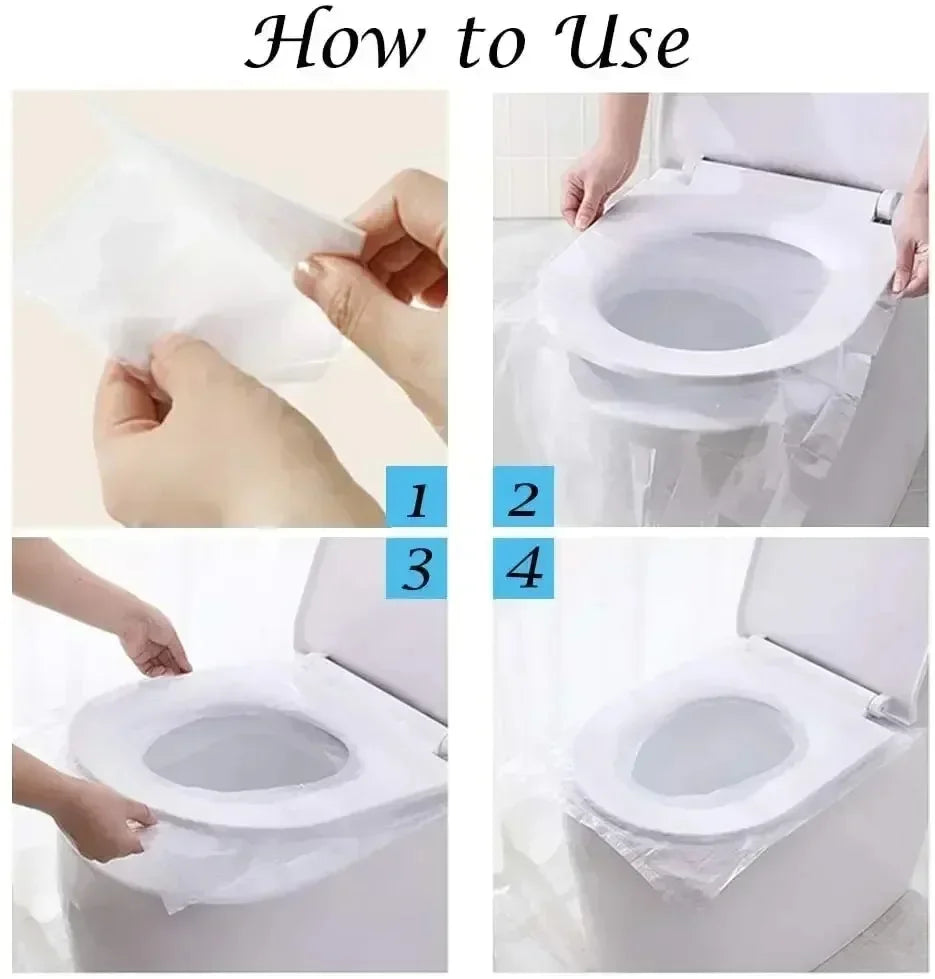 How to Use

1

2

3

4