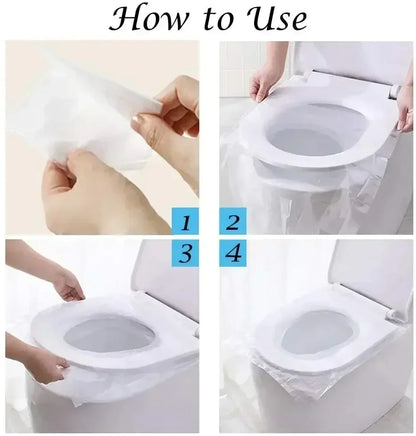 How to Use

1

2

3

4