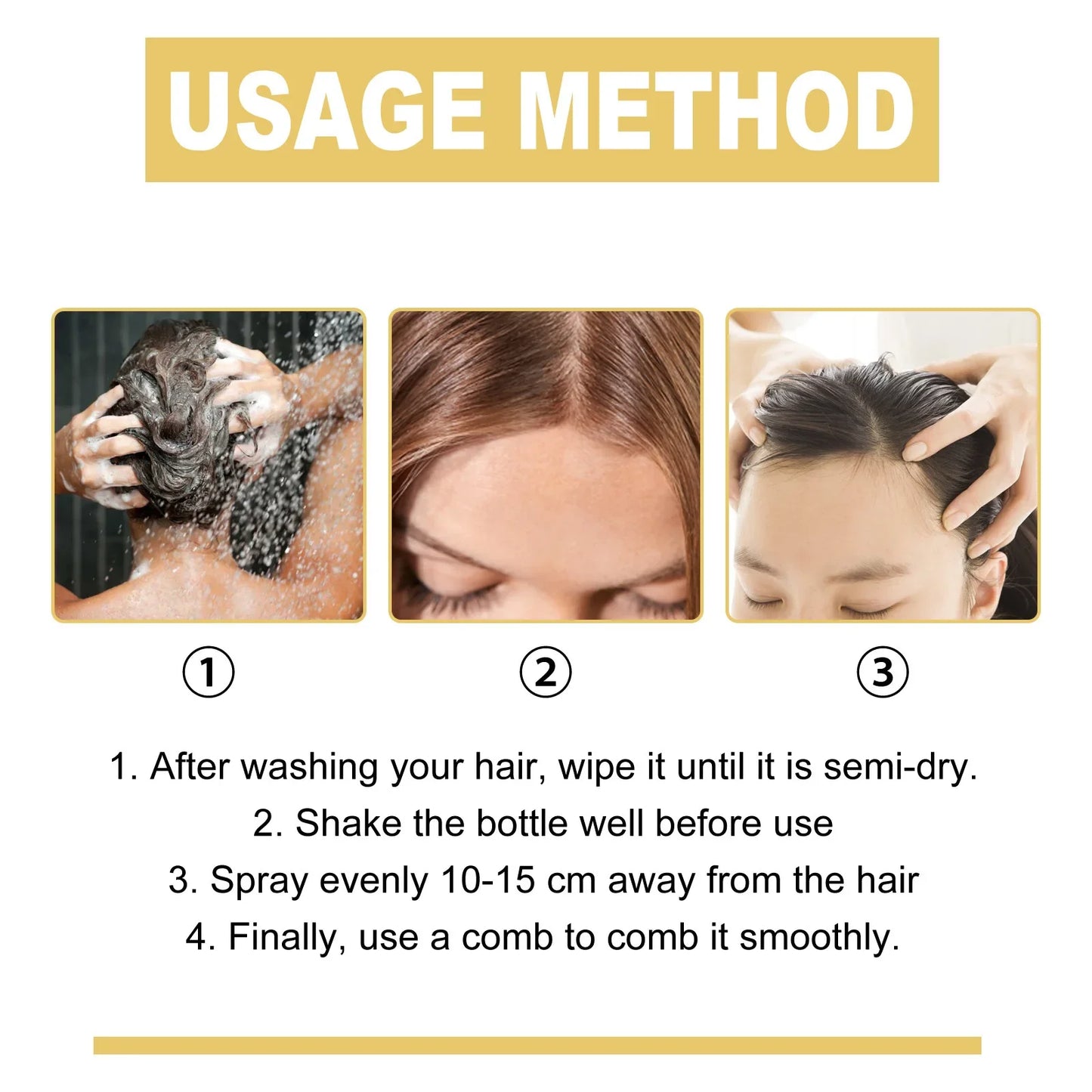 USAGE METHOD

①

②

③

1. After washing your hair, wipe it until it is semi-dry.
2. Shake the bottle well before use
3. Spray evenly 10-15 cm away from the hair
4. Finally, use a comb to comb it smoothly.