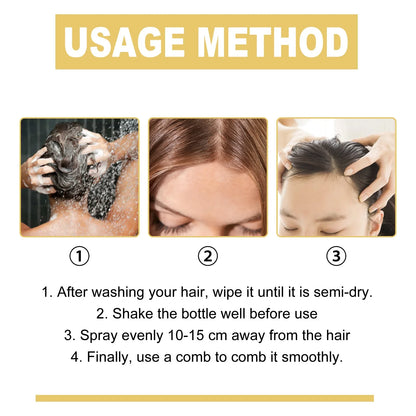 USAGE METHOD

①

②

③

1. After washing your hair, wipe it until it is semi-dry.
2. Shake the bottle well before use
3. Spray evenly 10-15 cm away from the hair
4. Finally, use a comb to comb it smoothly.