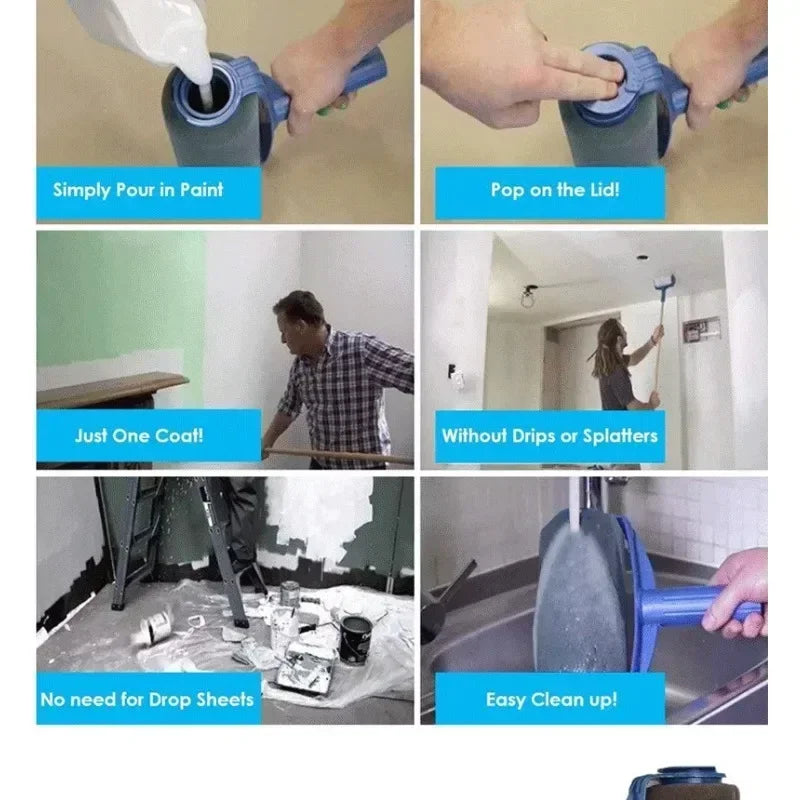 Simply Pour in Paint

Pop on the Lid!

Just One Coat!

Without Drips or Splatters

No need for Drop Sheets

Easy Clean up!