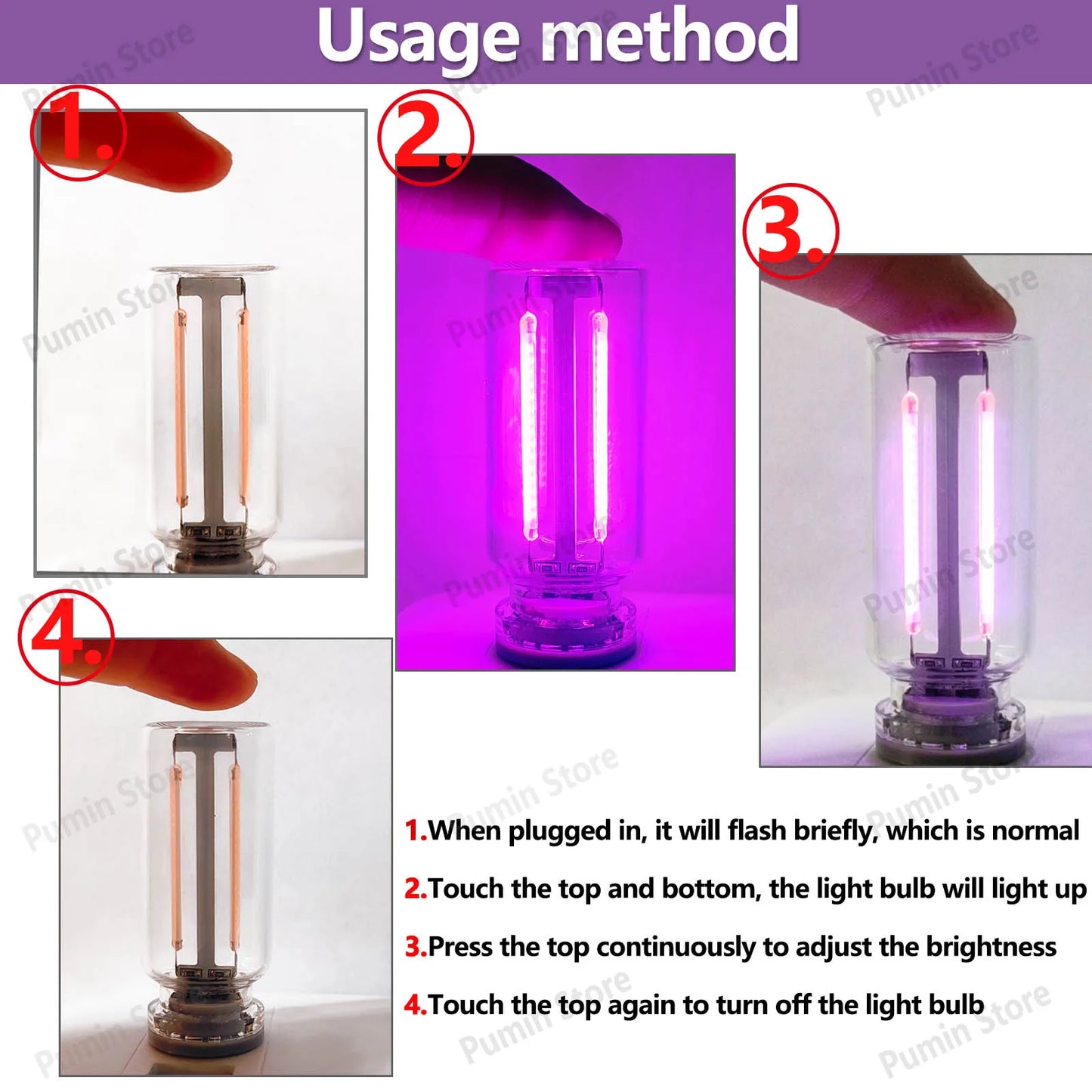 Usage method

1.

2.

3.

4.

1.When plugged in, it will flash briefly, which is normal

2.Touch the top and bottom, the light bulb will light up

3.Press the top continuously to adjust the brightness

4.Touch the top again to turn off the light bulb

Pumin Store