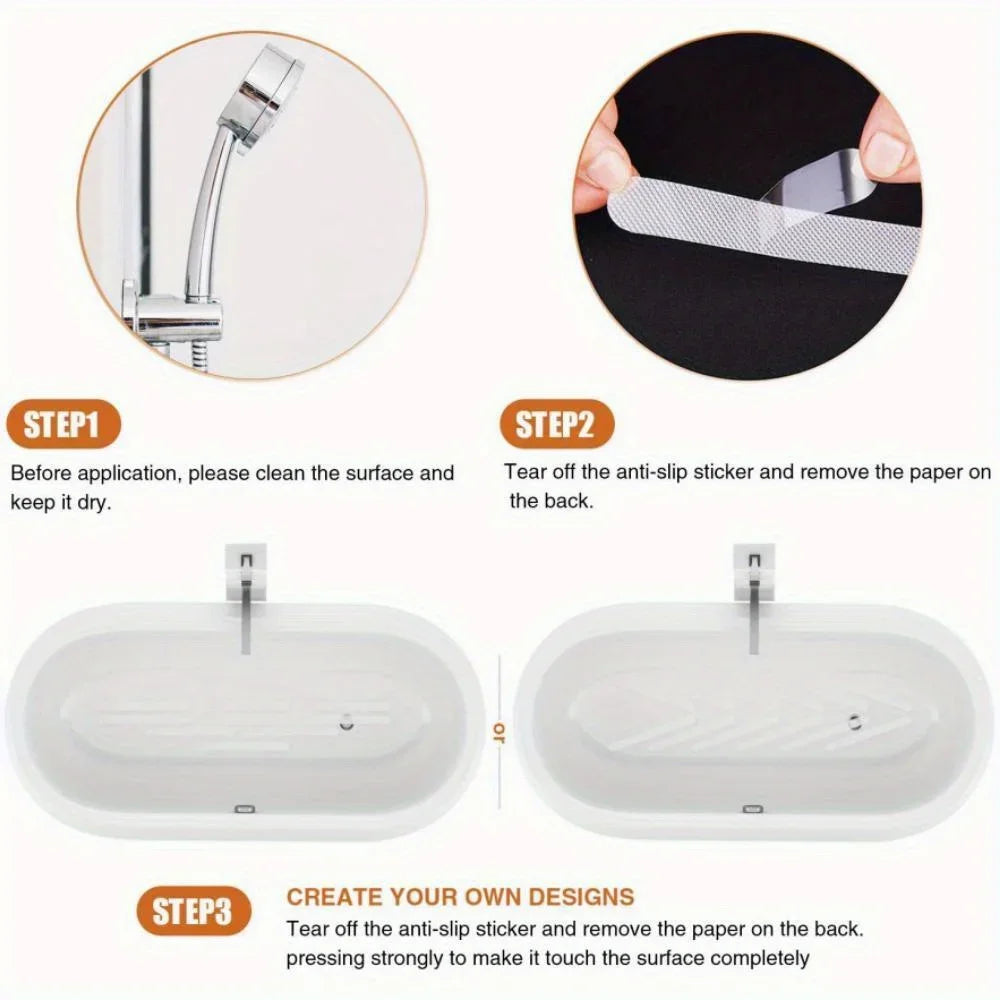 STEP1

Before application, please clean the surface and keep it dry.

STEP2

Tear off the anti-slip sticker and remove the paper on the back.

or

STEP3

CREATE YOUR OWN DESIGNS

Tear off the anti-slip sticker and remove the paper on the back. pressing strongly to make it touch the surface completely