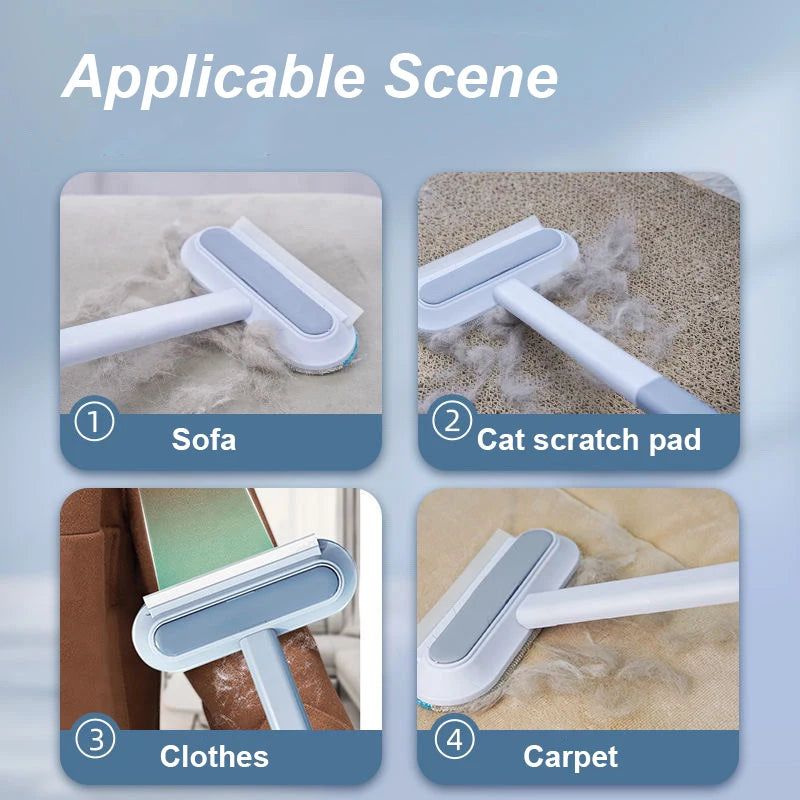 Applicable Scene

① Sofa

② Cat scratch pad

③ Clothes

④ Carpet