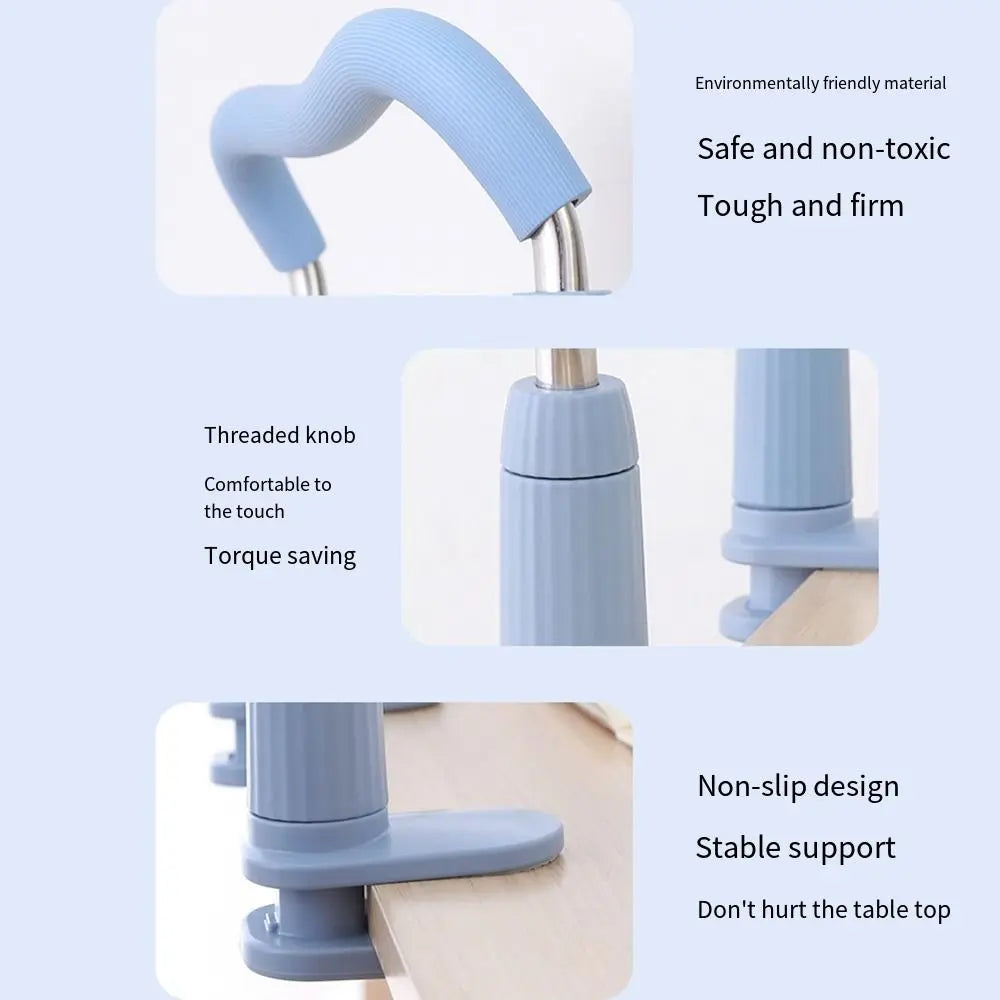 Environmentally friendly material

Safe and non-toxic

Tough and firm

Threaded knob

Comfortable to the touch

Torque saving

Non-slip design

Stable support

Don't hurt the table top