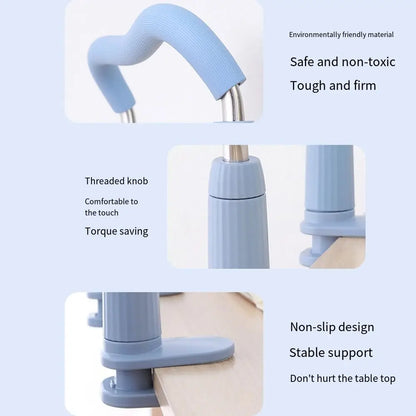 Environmentally friendly material

Safe and non-toxic

Tough and firm

Threaded knob

Comfortable to the touch

Torque saving

Non-slip design

Stable support

Don't hurt the table top