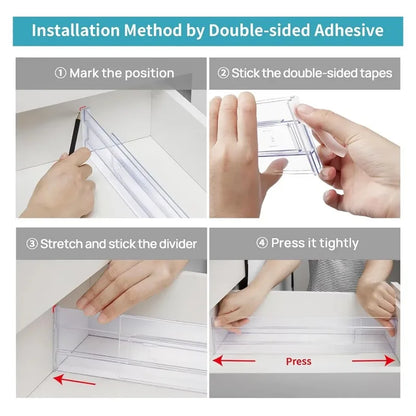 Installation Method by Double-sided Adhesive

① Mark the position

② Stick the double-sided tapes

③ Stretch and stick the divider

④ Press it tightly

Press