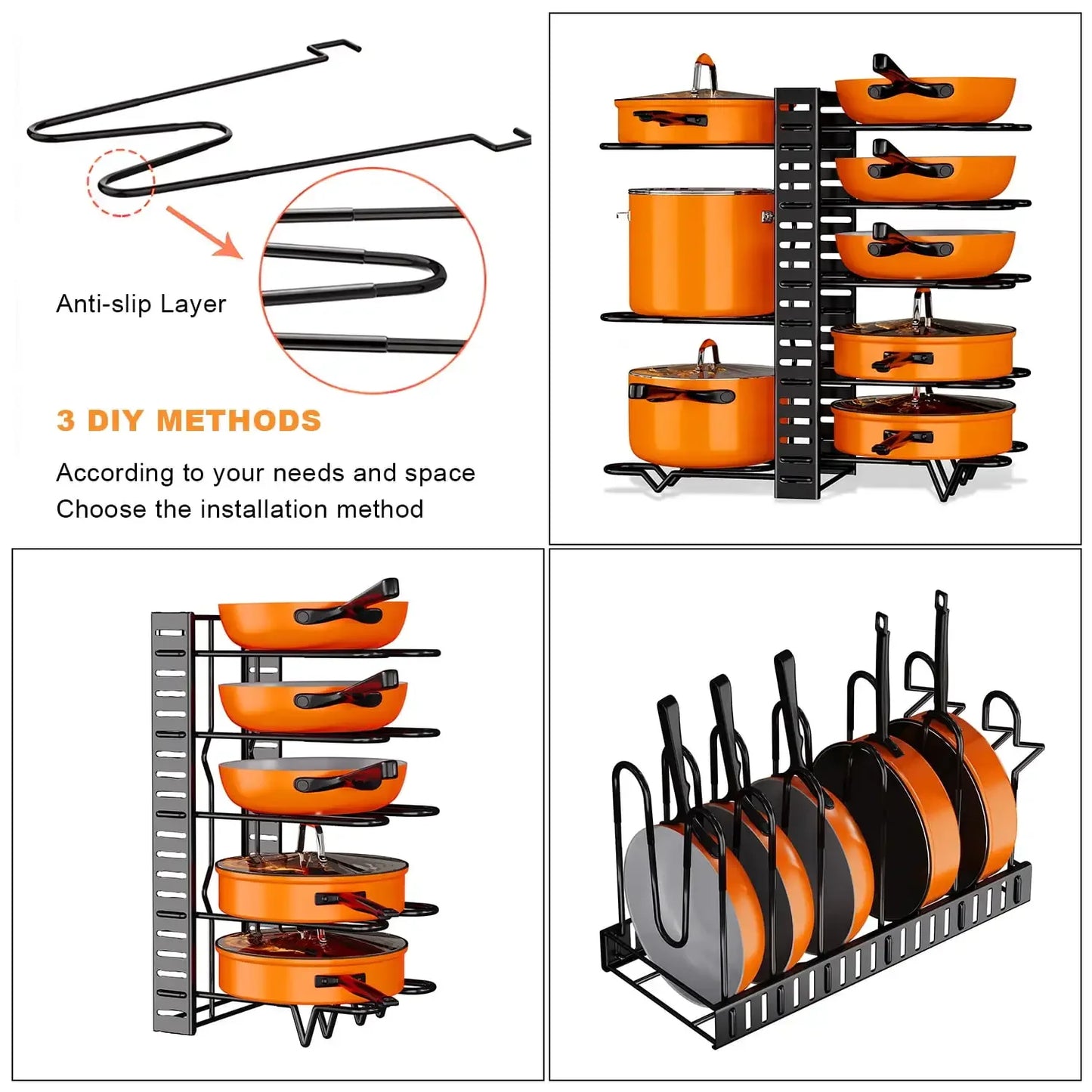 Anti-slip Layer

3 DIY METHODS

According to your needs and space
Choose the installation method