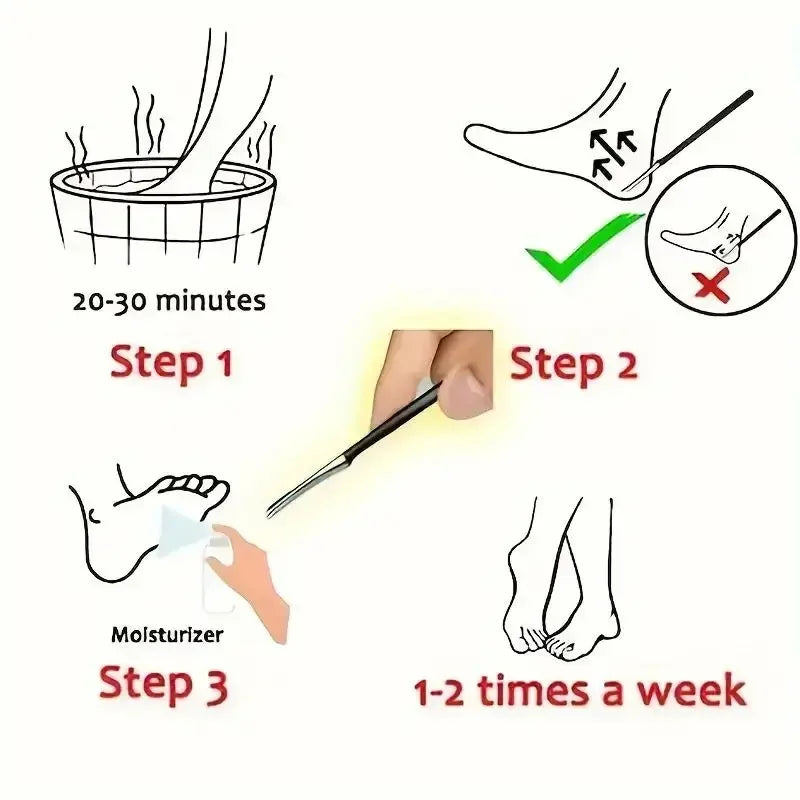 20-30 minutes

Step 1

Step 2

Moisturizer

Step 3

1-2 times a week