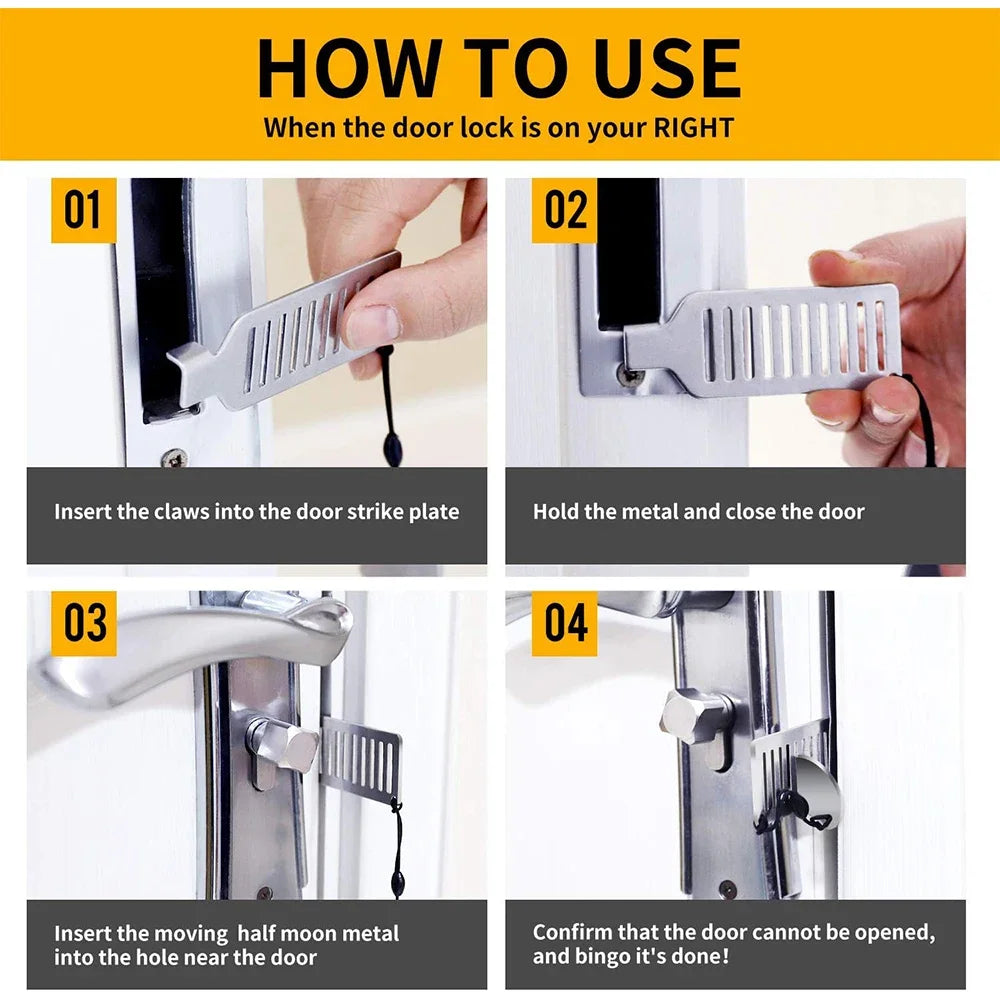 HOW TO USE
When the door lock is on your RIGHT

01
Insert the claws into the door strike plate

02
Hold the metal and close the door

03
Insert the moving half moon metal into the hole near the door

04
Confirm that the door cannot be opened, and bingo it's done!