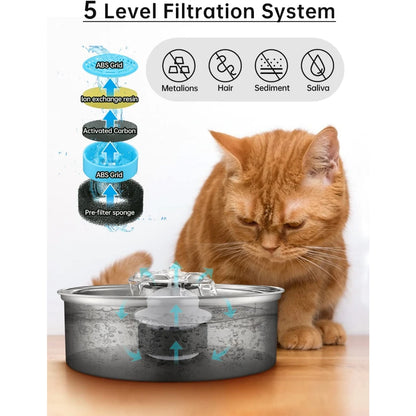 5 Level Filtration System

ABS Grid
Ion exchange resin
Activated Carbon
ABS Grid
Pre-filter sponge

Metalions
Hair
Sediment
Saliva