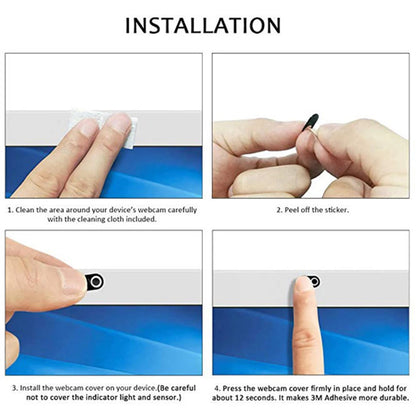 INSTALLATION

1. Clean the area around your device's webcam carefully with the cleaning cloth included.

2. Peel off the sticker.

3. Install the webcam cover on your device.(Be careful not to cover the indicator light and sensor.)

4. Press the webcam cover firmly in place and hold for about 12 seconds. It makes 3M Adhesive more durable.