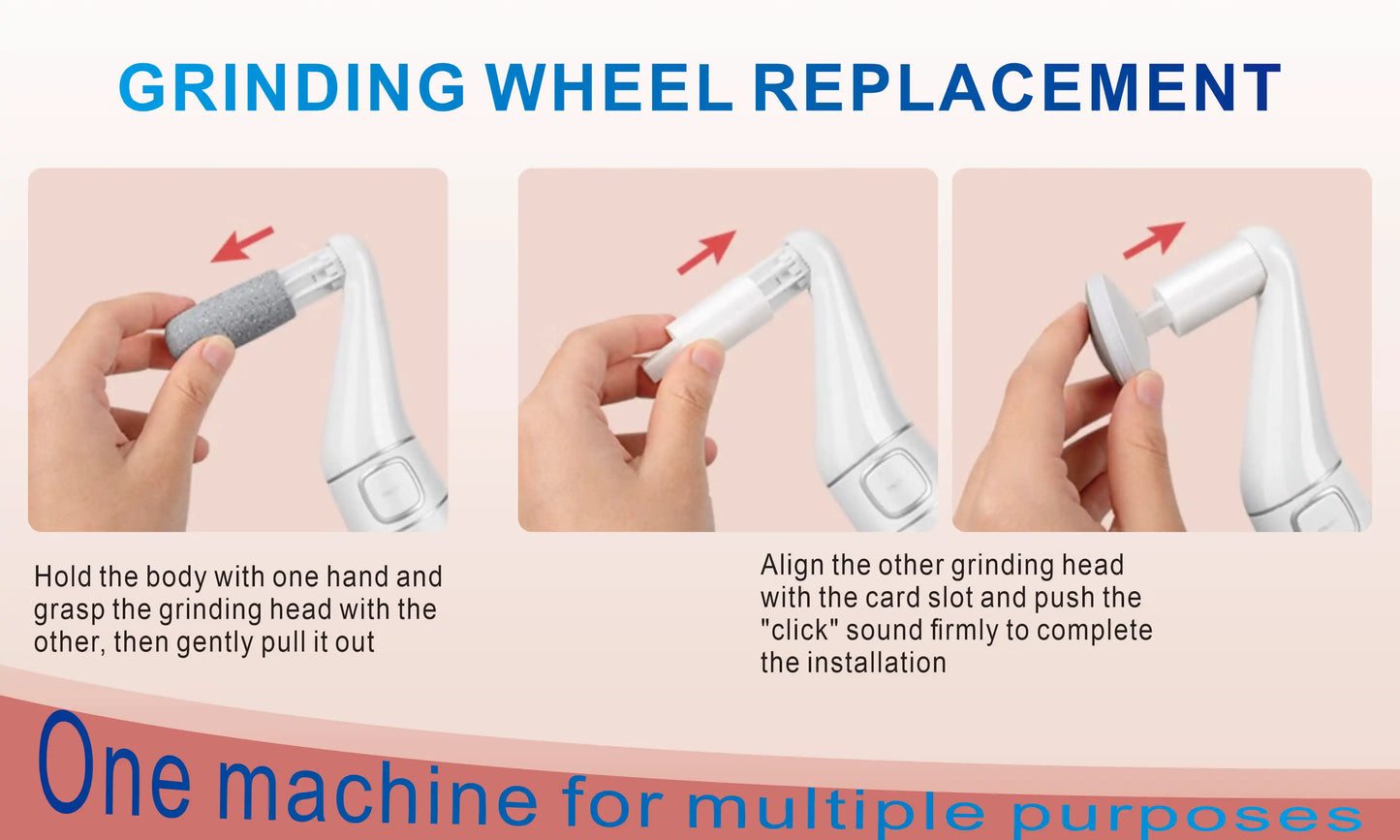 GRINDING WHEEL REPLACEMENT

Hold the body with one hand and grasp the grinding head with the other, then gently pull it out

Align the other grinding head with the card slot and push the "click" sound firmly to complete the installation

One machine for multiple purposes