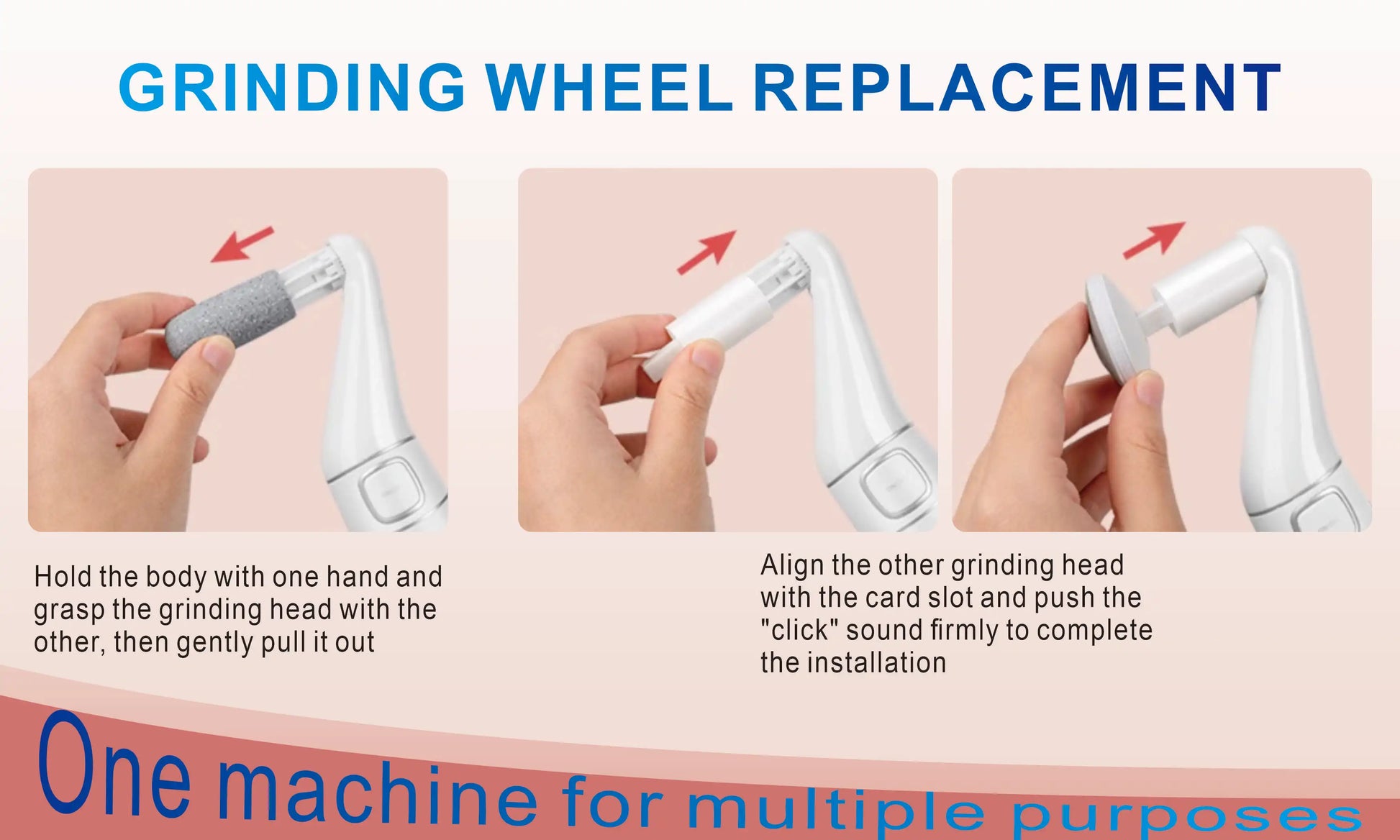 GRINDING WHEEL REPLACEMENT

Hold the body with one hand and grasp the grinding head with the other, then gently pull it out

Align the other grinding head with the card slot and push the "click" sound firmly to complete the installation

One machine for multiple purposes