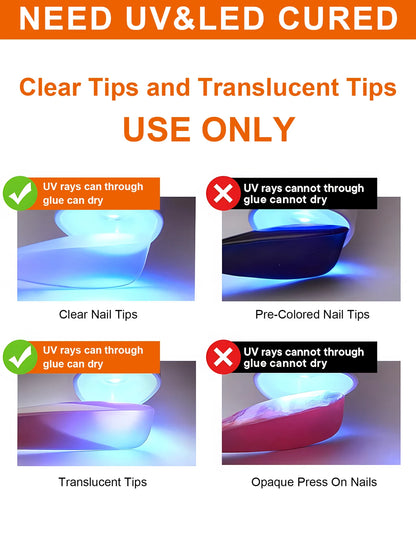 NEED UV&LED CURED

Clear Tips and Translucent Tips
USE ONLY

UV rays can through glue can dry

Clear Nail Tips

UV rays cannot through glue cannot dry

Pre-Colored Nail Tips

UV rays can through glue can dry

Translucent Tips

UV rays cannot through glue cannot dry

Opaque Press On Nails