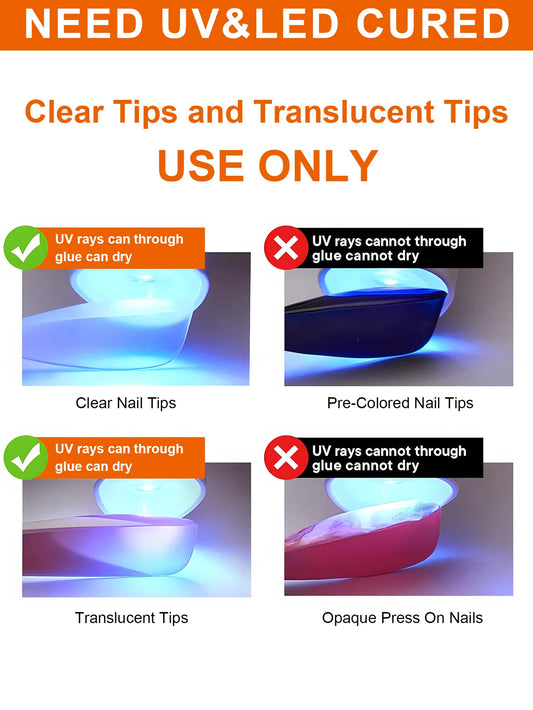 NEED UV&LED CURED

Clear Tips and Translucent Tips
USE ONLY

UV rays can through glue can dry

Clear Nail Tips

UV rays cannot through glue cannot dry

Pre-Colored Nail Tips

UV rays can through glue can dry

Translucent Tips

UV rays cannot through glue cannot dry

Opaque Press On Nails