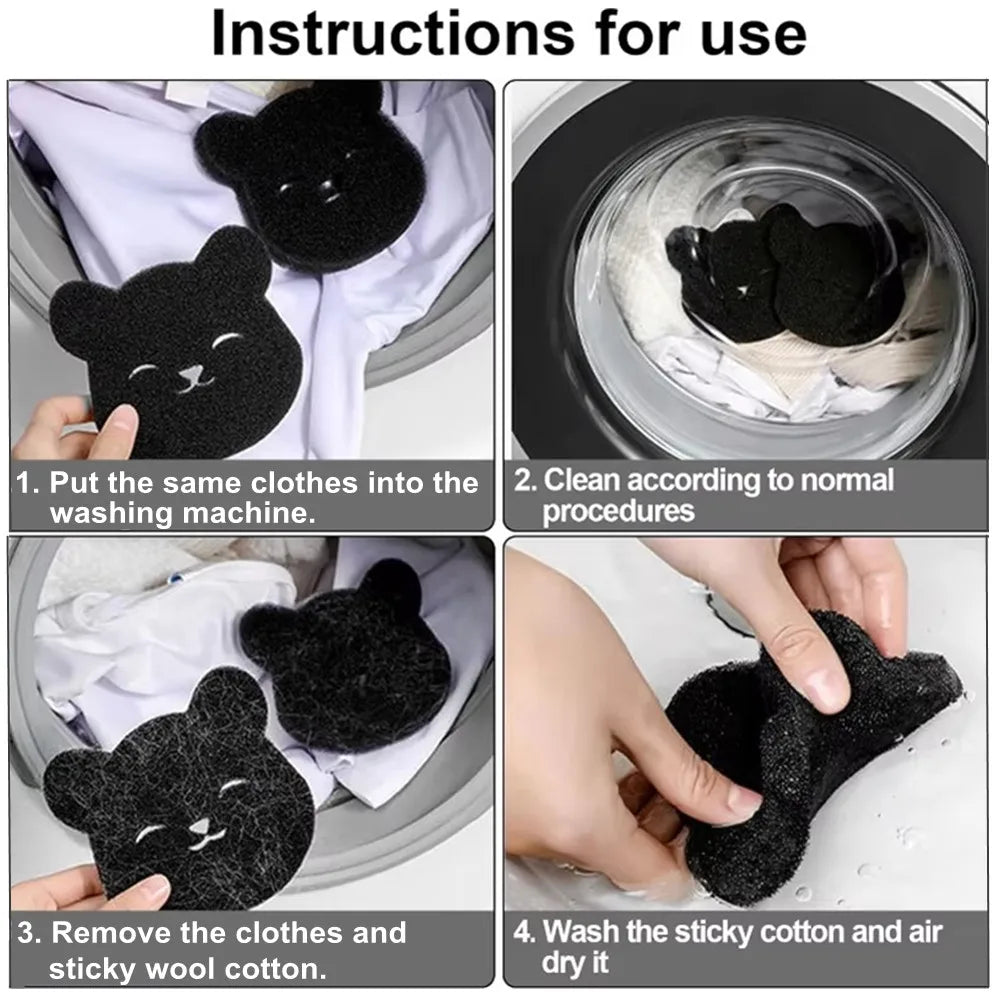 Instructions for use

1. Put the same clothes into the washing machine.

2. Clean according to normal procedures

3. Remove the clothes and sticky wool cotton.

4. Wash the sticky cotton and air dry it