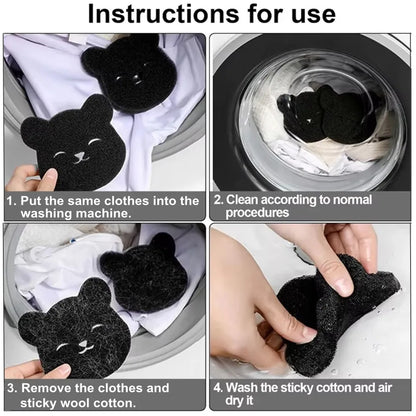 Instructions for use

1. Put the same clothes into the washing machine.

2. Clean according to normal procedures

3. Remove the clothes and sticky wool cotton.

4. Wash the sticky cotton and air dry it