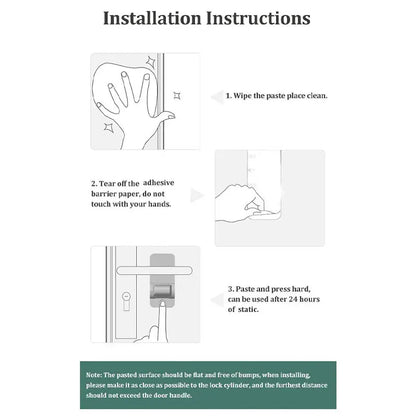 Installation Instructions

1. Wipe the paste place clean.

2. Tear off the adhesive barrier paper, do not touch with your hands.

3. Paste and press hard, can be used after 24 hours of static.

Note: The pasted surface should be flat and free of bumps, when installing, please make it as close as possible to the lock cylinder, and the furthest distance should not exceed the door handle.