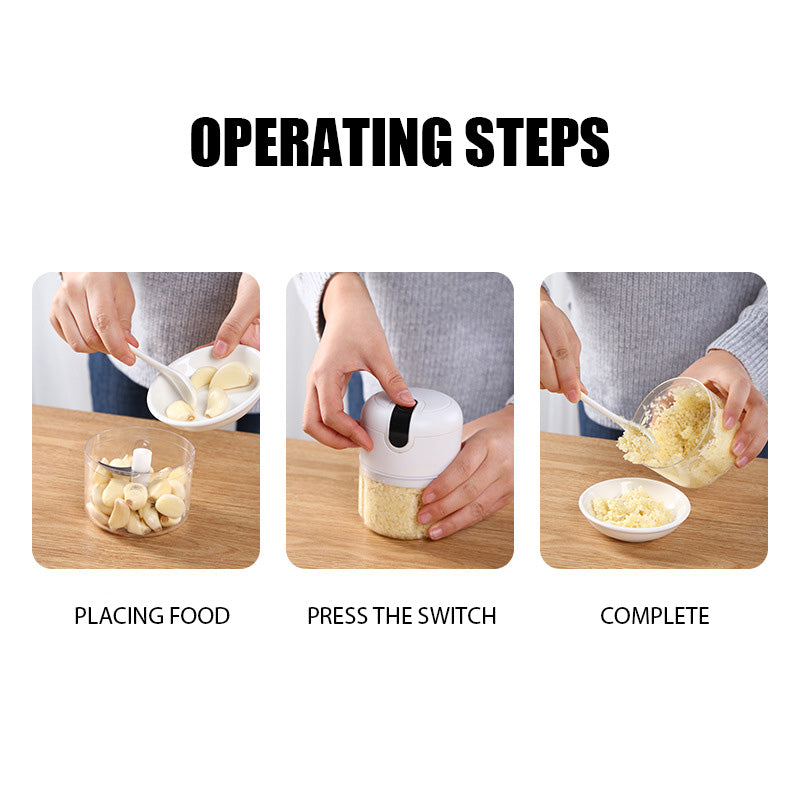 OPERATING STEPS

PLACING FOOD

PRESS THE SWITCH

COMPLETE