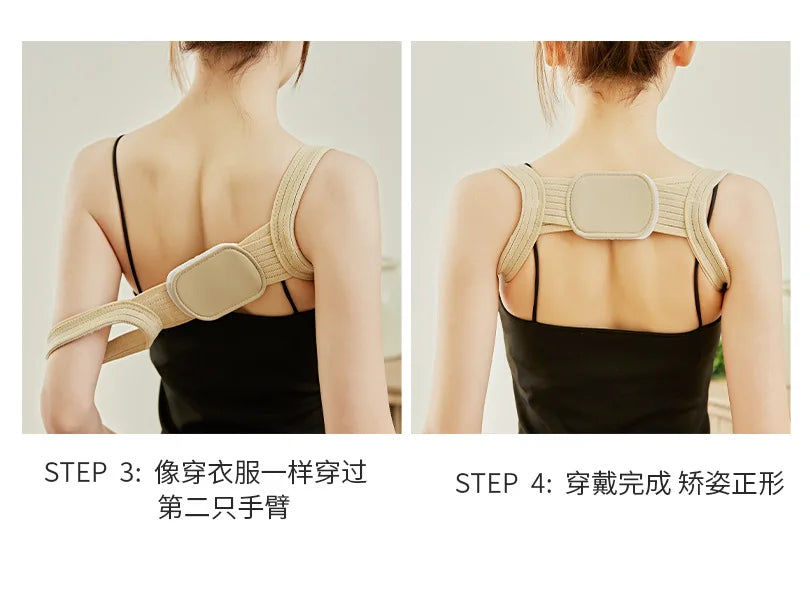 STEP 3: 像穿衣服一样穿过第二只手臂

STEP 4: 穿戴完成 矫姿正形