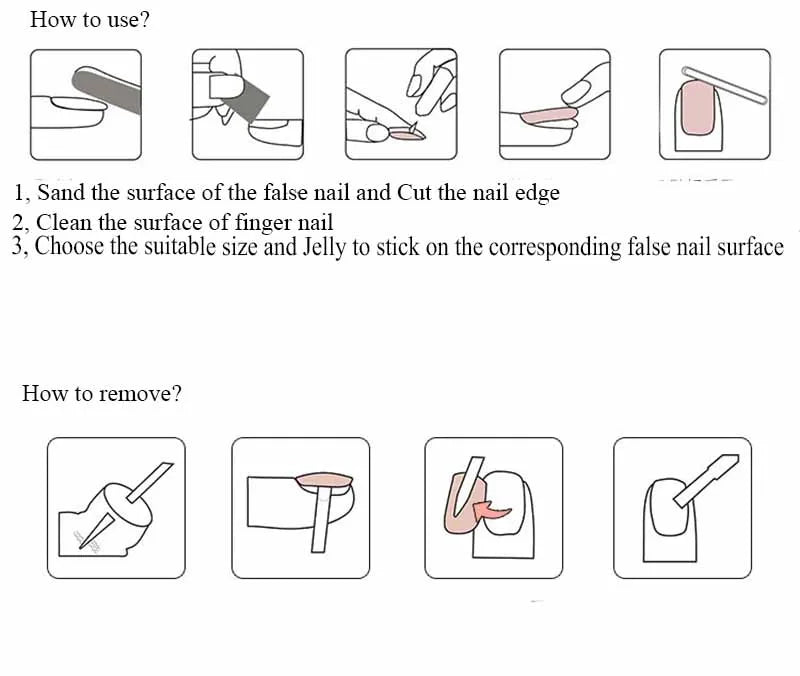 How to use?

1, Sand the surface of the false nail and Cut the nail edge
2, Clean the surface of finger nail
3, Choose the suitable size and Jelly to stick on the corresponding false nail surface

How to remove?