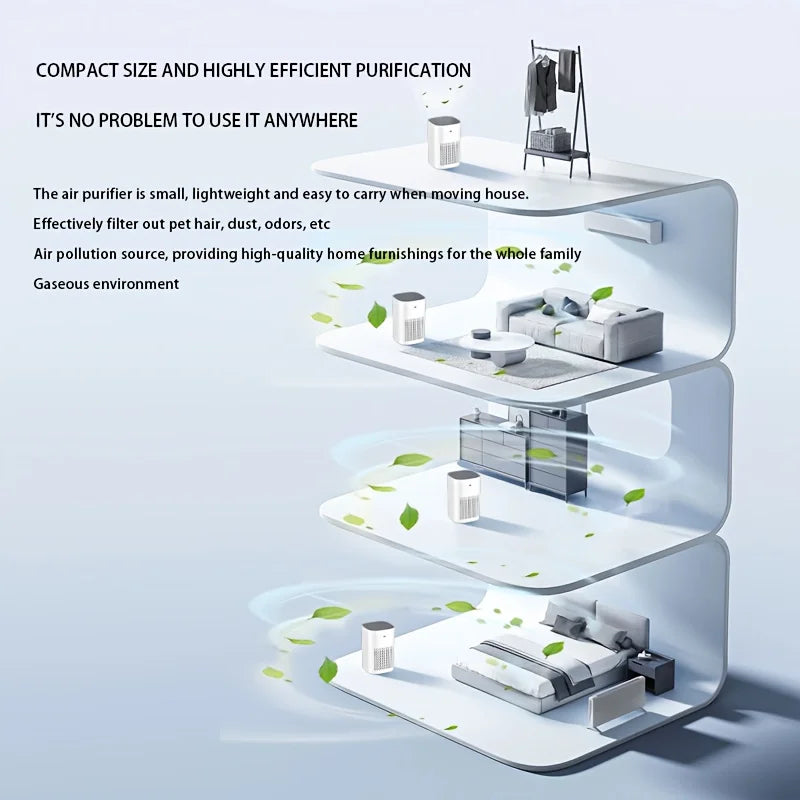 COMPACT SIZE AND HIGHLY EFFICIENT PURIFICATION

IT'S NO PROBLEM TO USE IT ANYWHERE

The air purifier is small, lightweight and easy to carry when moving house.

Effectively filter out pet hair, dust, odors, etc

Air pollution source, providing high-quality home furnishings for the whole family

Gaseous environment