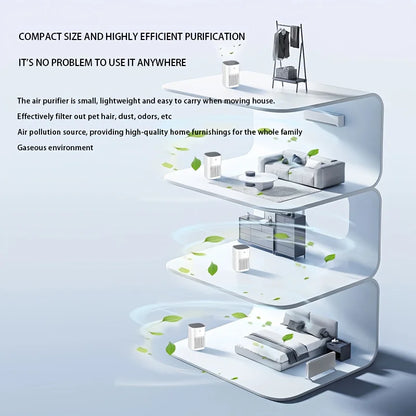 COMPACT SIZE AND HIGHLY EFFICIENT PURIFICATION

IT'S NO PROBLEM TO USE IT ANYWHERE

The air purifier is small, lightweight and easy to carry when moving house.
Effectively filter out pet hair, dust, odors, etc
Air pollution source, providing high-quality home furnishings for the whole family
Gaseous environment