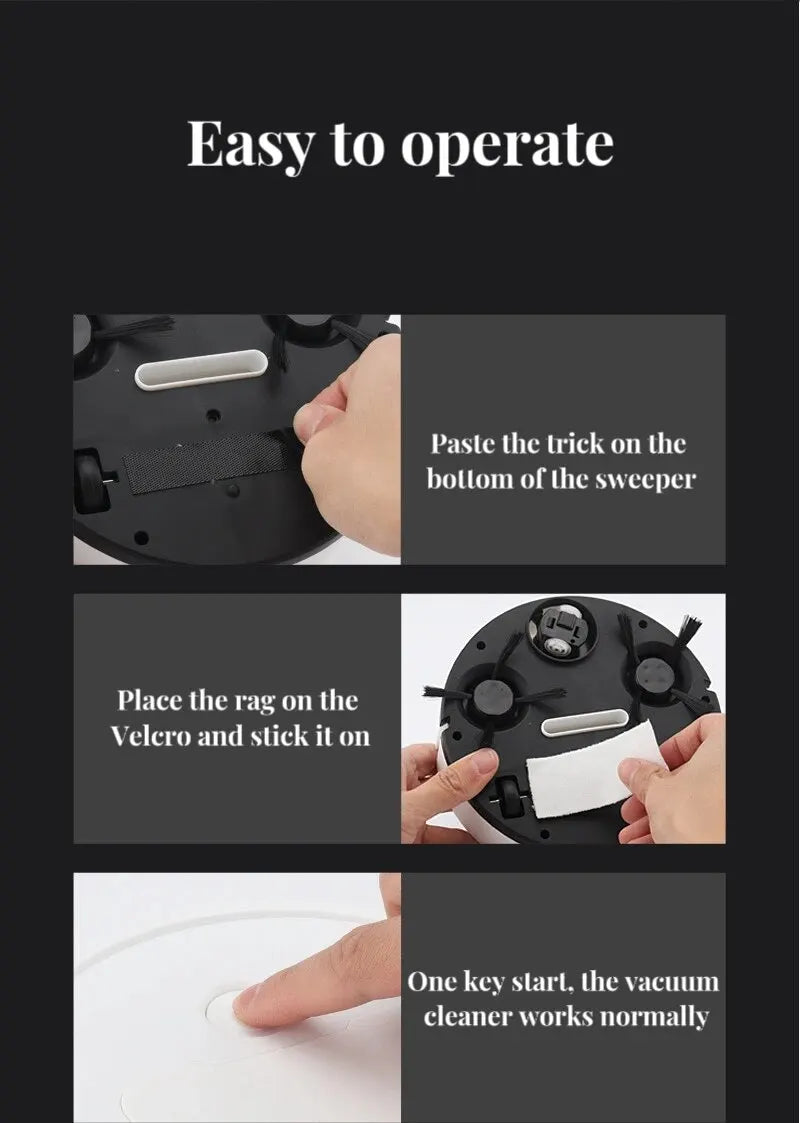 Easy to operate

Paste the trick on the bottom of the sweeper

Place the rag on the Velcro and stick it on

One key start, the vacuum cleaner works normally