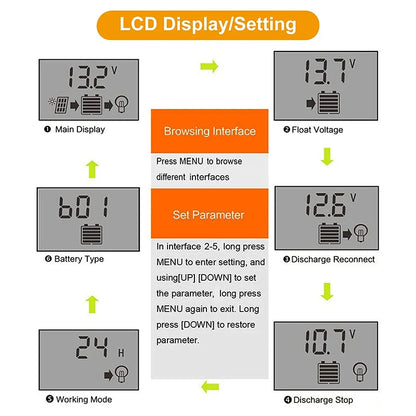 LCD Display/Setting

13.2 V

❶ Main Display

13.7 V

❷ Float Voltage

Browsing Interface

Press MENU to browse different interfaces

Set Parameter

In interface 2-5, long press MENU to enter setting, and using[UP] [DOWN] to set the parameter, long press MENU again to exit. Long press [DOWN] to restore parameter.

b01

❻ Battery Type

12.6 V

❸ Discharge Reconnect

24 H

❺ Working Mode

10.7 V

❹ Discharge Stop