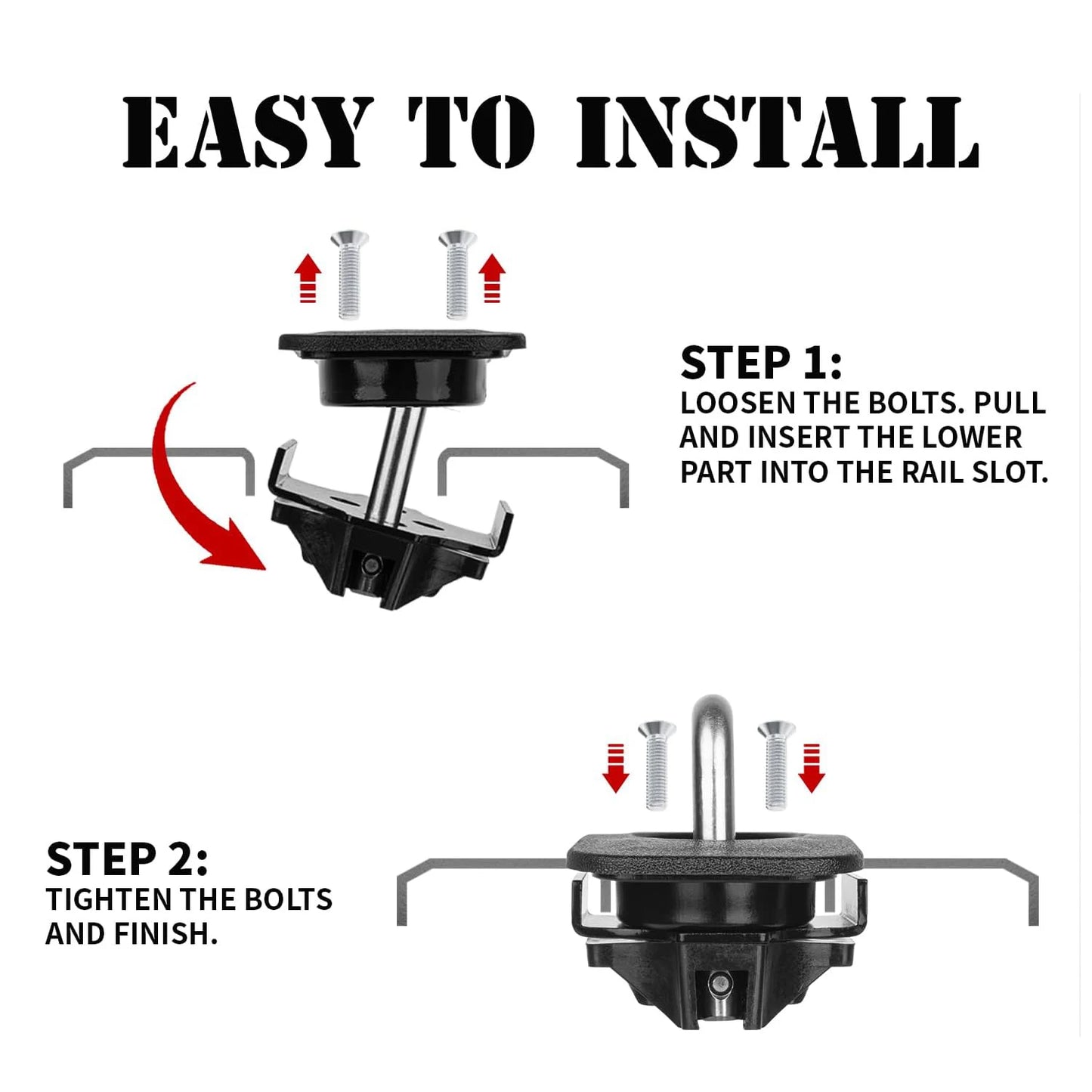 EASY TO INSTALL

STEP 1:
LOOSEN THE BOLTS. PULL AND INSERT THE LOWER PART INTO THE RAIL SLOT.

STEP 2:
TIGHTEN THE BOLTS AND FINISH.