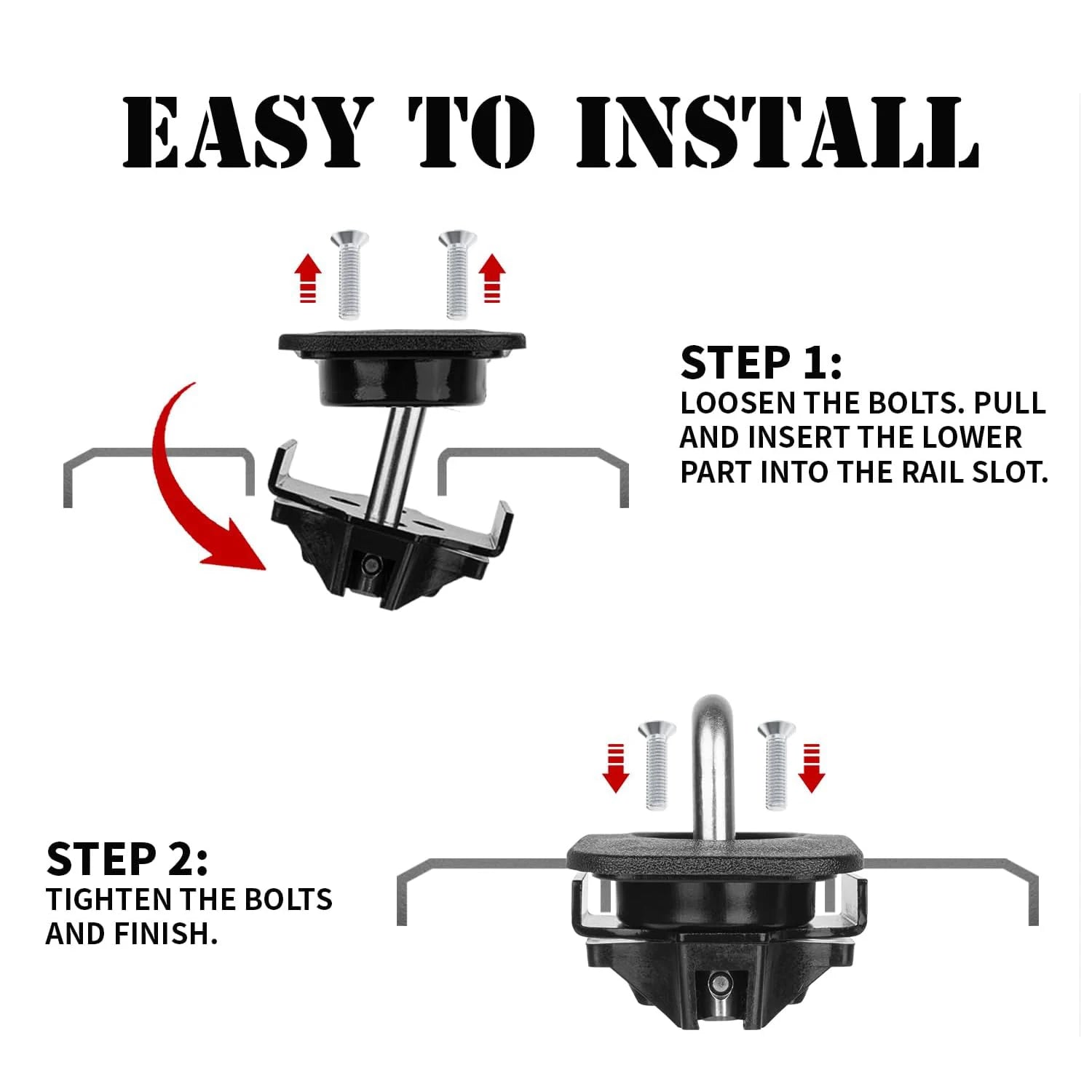 EASY TO INSTALL

STEP 1:
LOOSEN THE BOLTS. PULL AND INSERT THE LOWER PART INTO THE RAIL SLOT.

STEP 2:
TIGHTEN THE BOLTS AND FINISH.