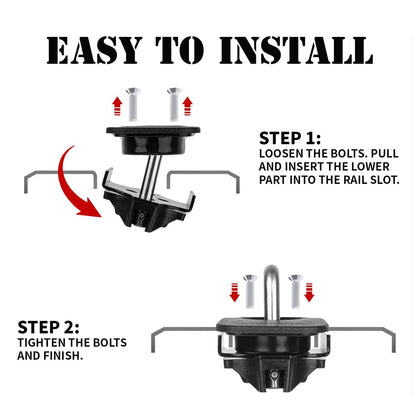 EASY TO INSTALL

STEP 1:
LOOSEN THE BOLTS. PULL AND INSERT THE LOWER PART INTO THE RAIL SLOT.

STEP 2:
TIGHTEN THE BOLTS AND FINISH.