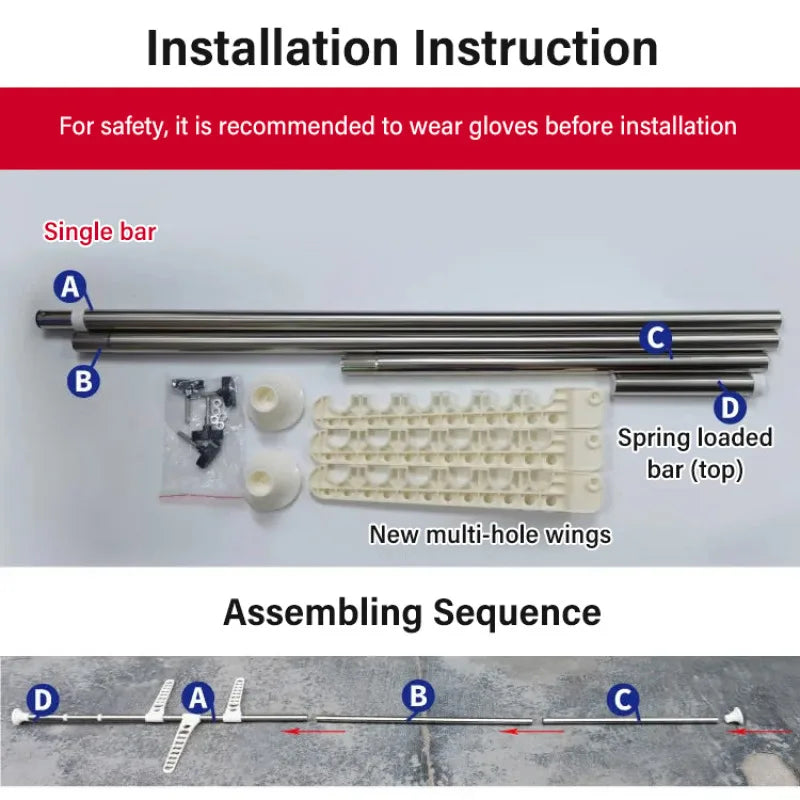 Installation Instruction

For safety, it is recommended to wear gloves before installation

Single bar

A

B

C

D

Spring loaded bar (top)

New multi-hole wings

Assembling Sequence

D

A

B

C