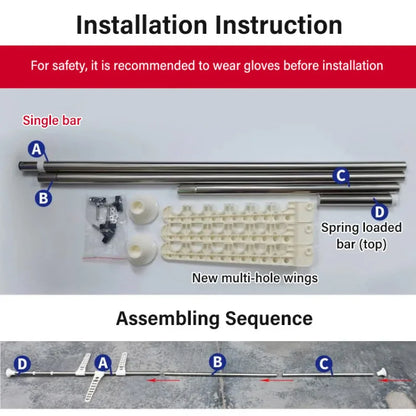 Installation Instruction

For safety, it is recommended to wear gloves before installation

Single bar

A

B

C

D

Spring loaded bar (top)

New multi-hole wings

Assembling Sequence

D A B C