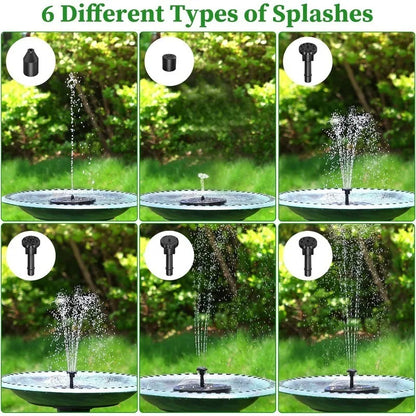 6 Different Types of Splashes