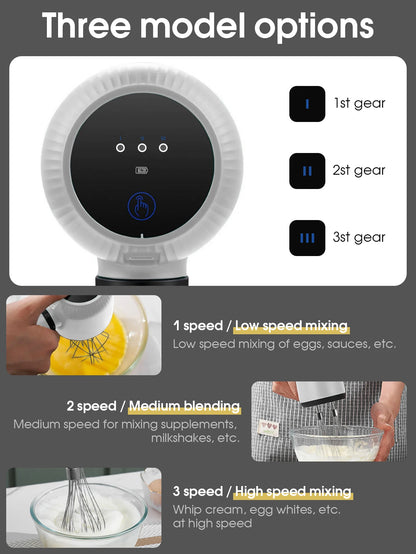 Three model options

I

1st gear

II

2st gear

III

3st gear

1 speed / Low speed mixing

Low speed mixing of eggs, sauces, etc.

2 speed / Medium blending

Medium speed for mixing supplements, milkshakes, etc.

3 speed / High speed mixing

Whip cream, egg whites, etc. at high speed