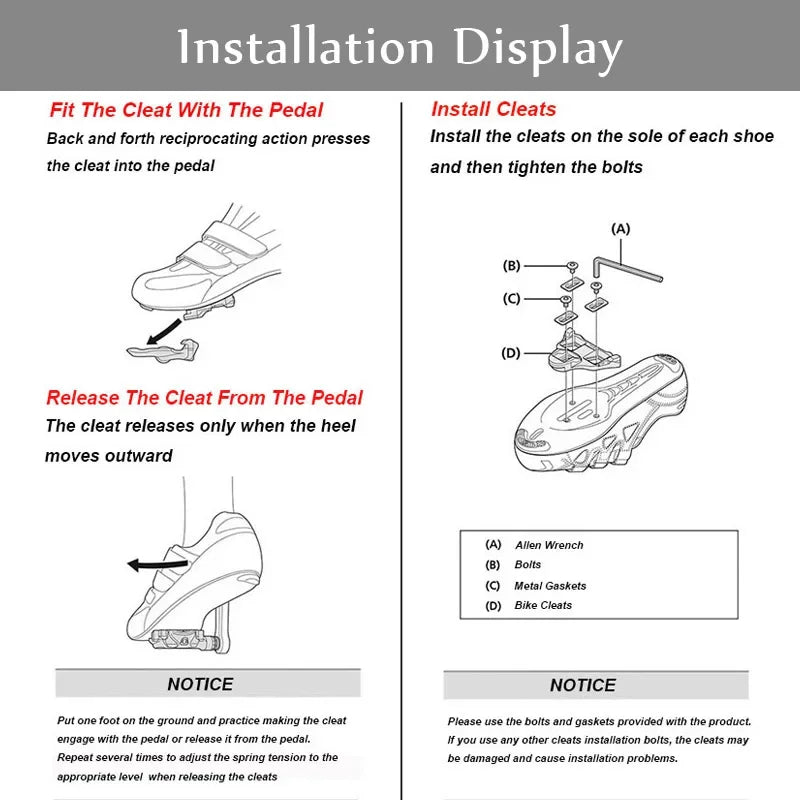 Installation Display

Fit The Cleat With The Pedal

Back and forth reciprocating action presses the cleat into the pedal

Release The Cleat From The Pedal

The cleat releases only when the heel moves outward

NOTICE

Put one foot on the ground and practice making the cleat engage with the pedal or release it from the pedal. Repeat several times to adjust the spring tension to the appropriate level when releasing the cleats

Install Cleats

Install the cleats on the sole of each shoe and then tighten the bolts

(A)
(B)
(C)
(D)

(A) Allen Wrench
(B) Bolts
(C) Metal Gaskets
(D) Bike Cleats

NOTICE

Please use the bolts and gaskets provided with the product. If you use any other cleats installation bolts, the cleats may be damaged and cause installation problems.